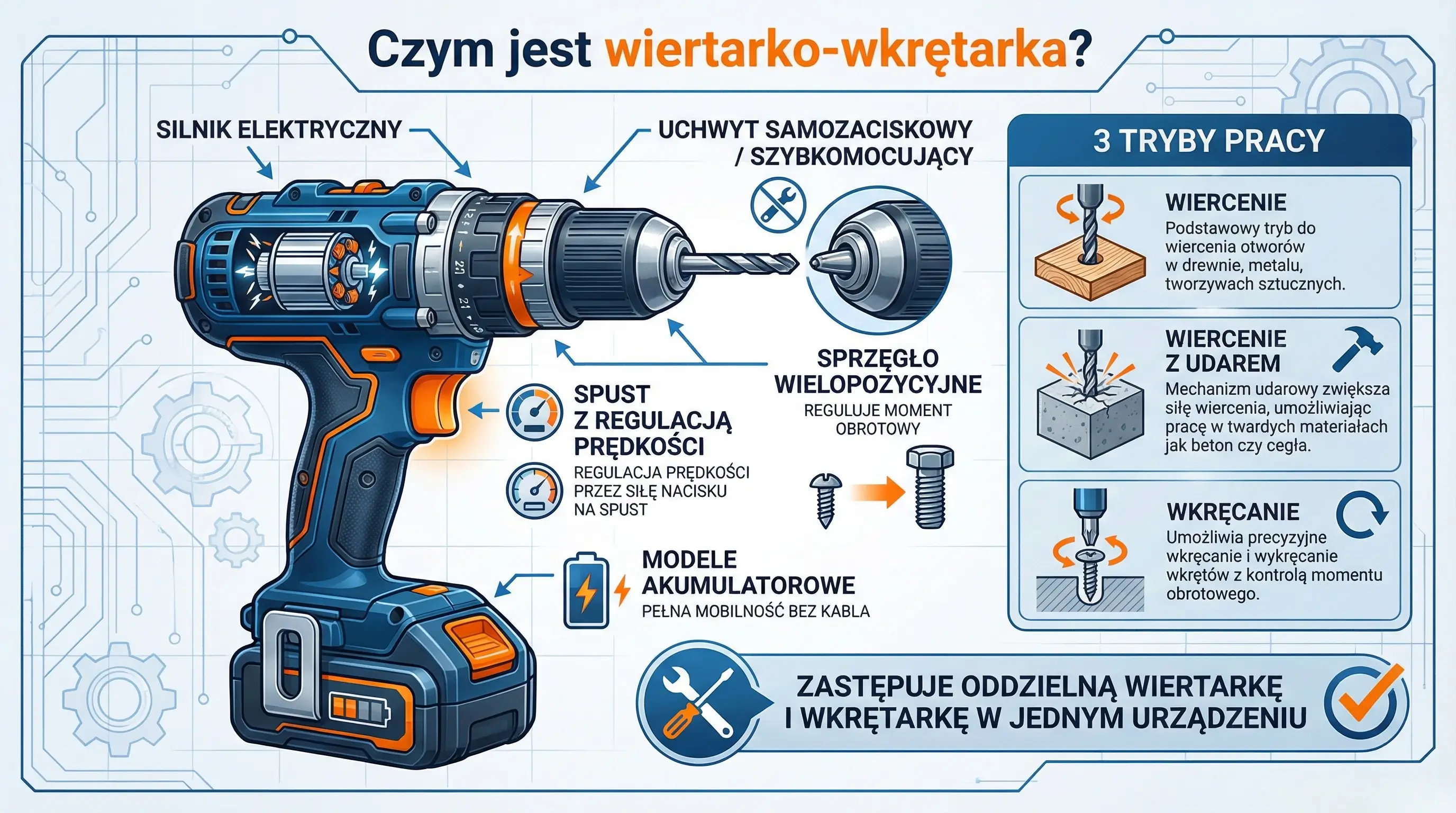 Czym jest wiertarko-wkrętarka?

SILNIK ELEKTRYCZNY

UCHWYT SAMOZACISKOWY / SZYBKOMOCUJĄCY

SPRZĘGŁO WIELOPOZYCYJNE
REGULUJE MOMENT OBROTOWY

SPUST Z REGULACJĄ PRĘDKOŚCI
REGULACJA PRĘDKOŚCI PRZEZ SIŁĘ NACISKU NA SPUST

MODELE AKUMULATOROWE
PEŁNA MOBILNOŚĆ BEZ KABLA

3 TRYBY PRACY

WIERCENIE
Podstawowy tryb do wiercenia otworów w drewnie, metalu, tworzywach sztucznych.

WIERCENIE Z UDAREM
Mechanizm udarowy zwiększa siłę wiercenia, umożliwiając pracę w twardych materiałach jak beton czy cegła.

WKRĘCANIE
Umożliwia precyzyjne wkręcanie i wykręcanie wkrętów z kontrolą momentu obrotowego.

ZASTĘPUJE ODDZIELNĄ WIERTARKĘ I WKRĘTARKĘ W JEDNYM URZĄDZENIU